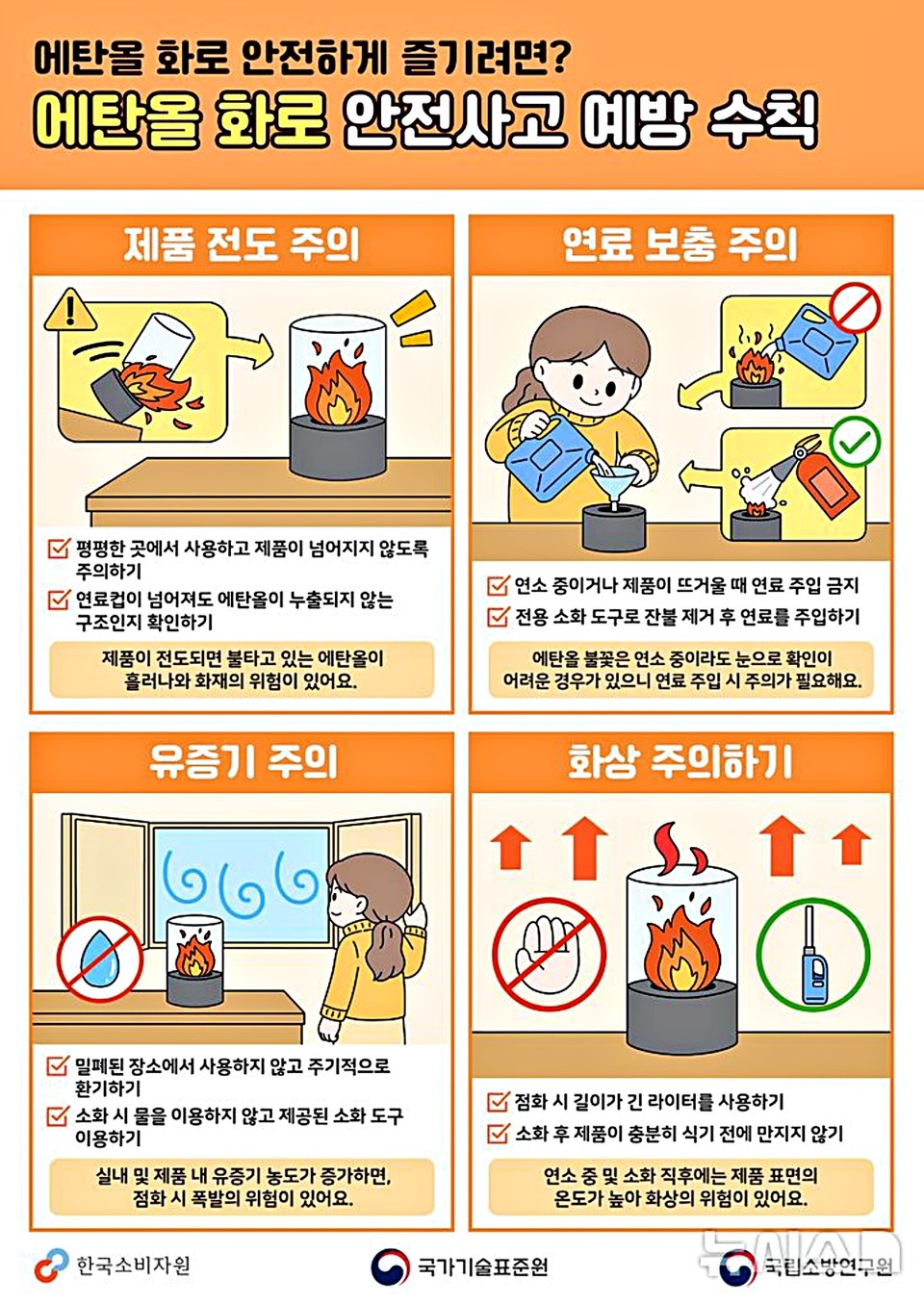 에탄올 화로 안전하게 즐기려면?

에탄올 화로 안전사고 예방 수칙

제품 전도 주의

평평한 곳에서 사용하고 제품이 넘어지지 않도록 주의하기

연료컵이 넘어져도 에탄올이 누출되지 않는 구조인지 확인하기

제품이 전도되면 불타고 있는 에탄올이 흘러나와 화재의 위험이 있어요.

연료 보충 주의

연소 중이거나 제품이 뜨거울 때 연료 주입 금지

전용 소화 도구로 잔불 제거 후 연료를 주입하기

에탄올 불꽃은 연소 중이라도 눈으로 확인이 어려운 경우가 있으니 연료 주입 시 주의가 필요해요.

유증기 주의

밀폐된 장소에서 사용하지 않고 주기적으로 환기하기

소화 시 물을 이용하지 않고 제공된 소화 도구 이용하기

실내 및 제품 내 유증기 농도가 증가하면, 점화 시 폭발의 위험이 있어요.

화상 주의하기

점화 시 길이가 긴 라이터를 사용하기

소화 후 제품이 충분히 식기 전에 만지지 않기

연소 중 및 소화 직후에는 제품 표면의 온도가 높아 화상의 위험이 있어요.

한국소비자원

국가기술표준원

국립소방연구원

뉴시스